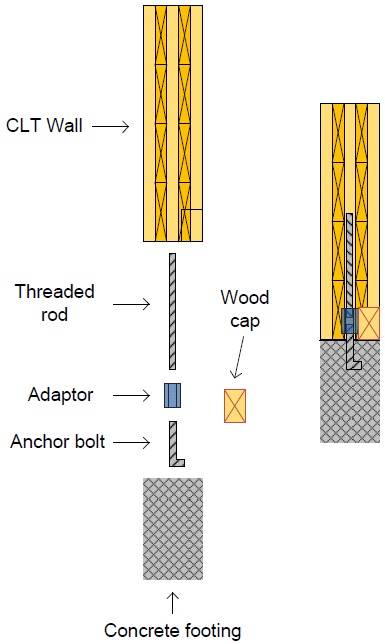 CLT Wall

Threaded rod

Wood cap

Adaptor

Anchor bolt

Concrete footing