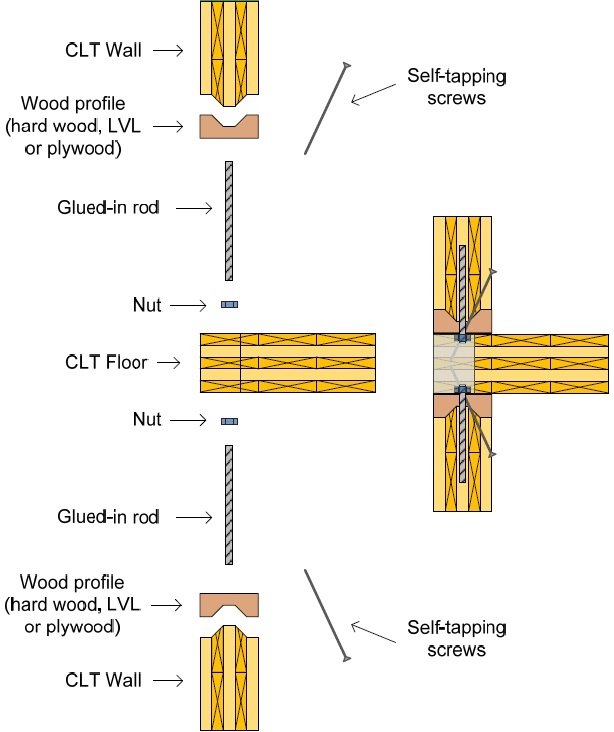 CLT Wall

Wood profile (hard wood, LVL or plywood)

Self-tapping screws

Glued-in rod

Nut

CLT Floor

Nut

Glued-in rod

Wood profile (hard wood, LVL or plywood)

Self-tapping screws

CLT Wall